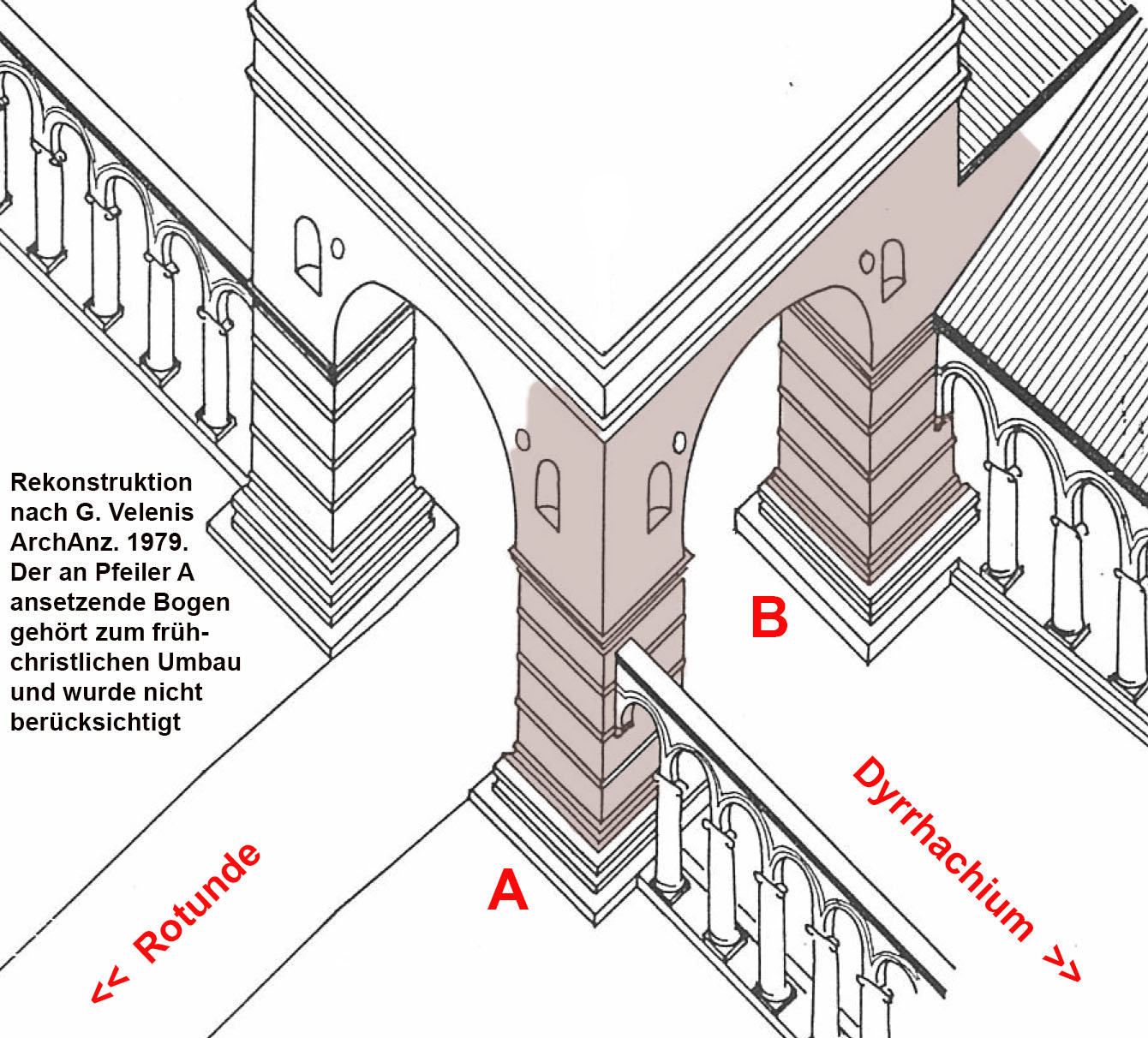 Rekonstruktion nach G. Velenis ArchAnz. 1979. Der an Pfeiler A ansetzende Bogen gehört zum frühchristlichen Umbau und wurde nicht berücksichtigt

B

A

<< Rotunde

Dyrrhachium >>